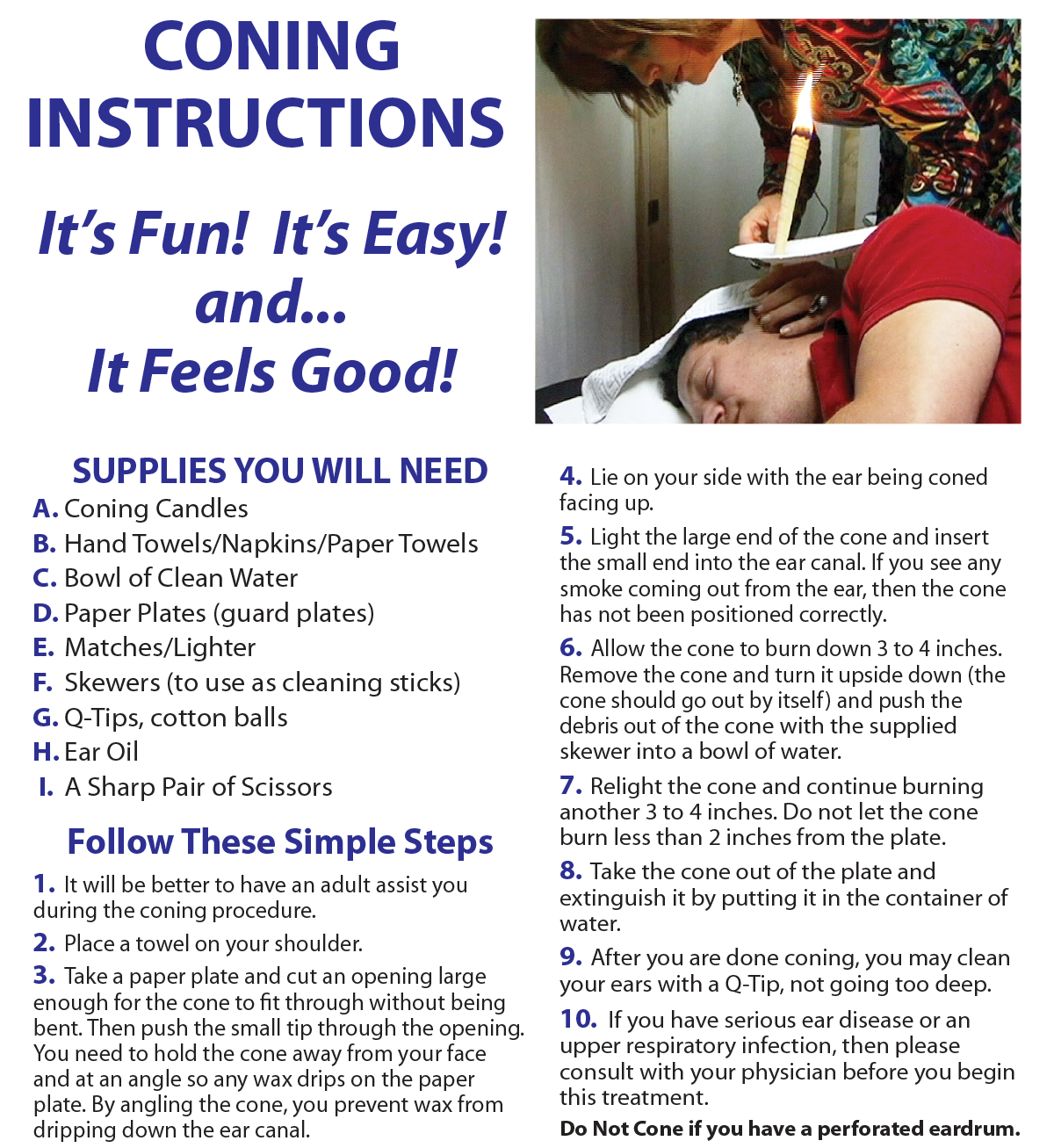 CONING INSTRUCTIONS

It's Fun! It's Easy! and... It Feels Good!

SUPPLIES YOU WILL NEED

A. Coning Candles
B. Hand Towels/Napkins/Paper Towels
C. Bowl of Clean Water
D. Paper Plates (guard plates)
E. Matches/Lighter
F. Skewers (to use as cleaning sticks)
G. Q-Tips, cotton balls
H. Ear Oil
I. A Sharp Pair of Scissors

Follow These Simple Steps

1. It will be better to have an adult assist you during the coning procedure.

2. Place a towel on your shoulder.

3. Take a paper plate and cut an opening large enough for the cone to fit through without being bent. Then push the small tip through the opening. You need to hold the cone away from your face and at an angle so any wax drips on the paper plate. By angling the cone, you prevent wax from dripping down the ear canal.

4. Lie on your side with the ear being coned facing up.

5. Light the large end of the cone and insert the small end into the ear canal. If you see any smoke coming out from the ear, then the cone has not been positioned correctly.

6. Allow the cone to burn down 3 to 4 inches. Remove the cone and turn it upside down (the cone should go out by itself) and push the debris out of the cone with the supplied skewer into a bowl of water.

7. Relight the cone and continue burning another 3 to 4 inches. Do not let the cone burn less than 2 inches from the plate.

8. Take the cone out of the plate and extinguish it by putting it in the container of water.

9. After you are done coning, you may clean your ears with a Q-Tip, not going too deep.

10. If you have serious ear disease or an upper respiratory infection, then please consult with your physician before you begin this treatment.

Do Not Cone if you have a perforated eardrum.